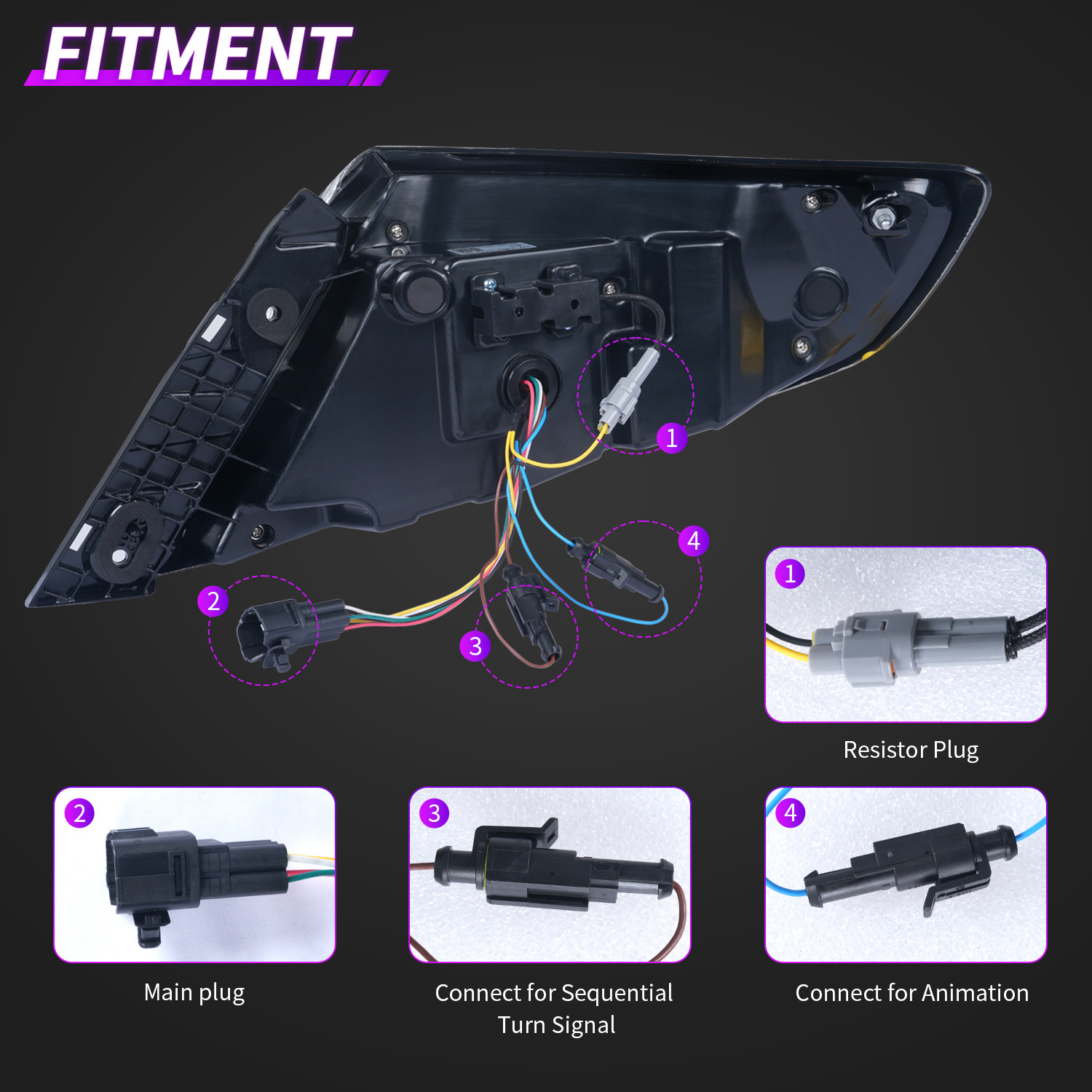 FITMENT

1

4

2

3

1

Resistor Plug

2

Main plug

3

Connect for Sequential Turn Signal

4

Connect for Animation