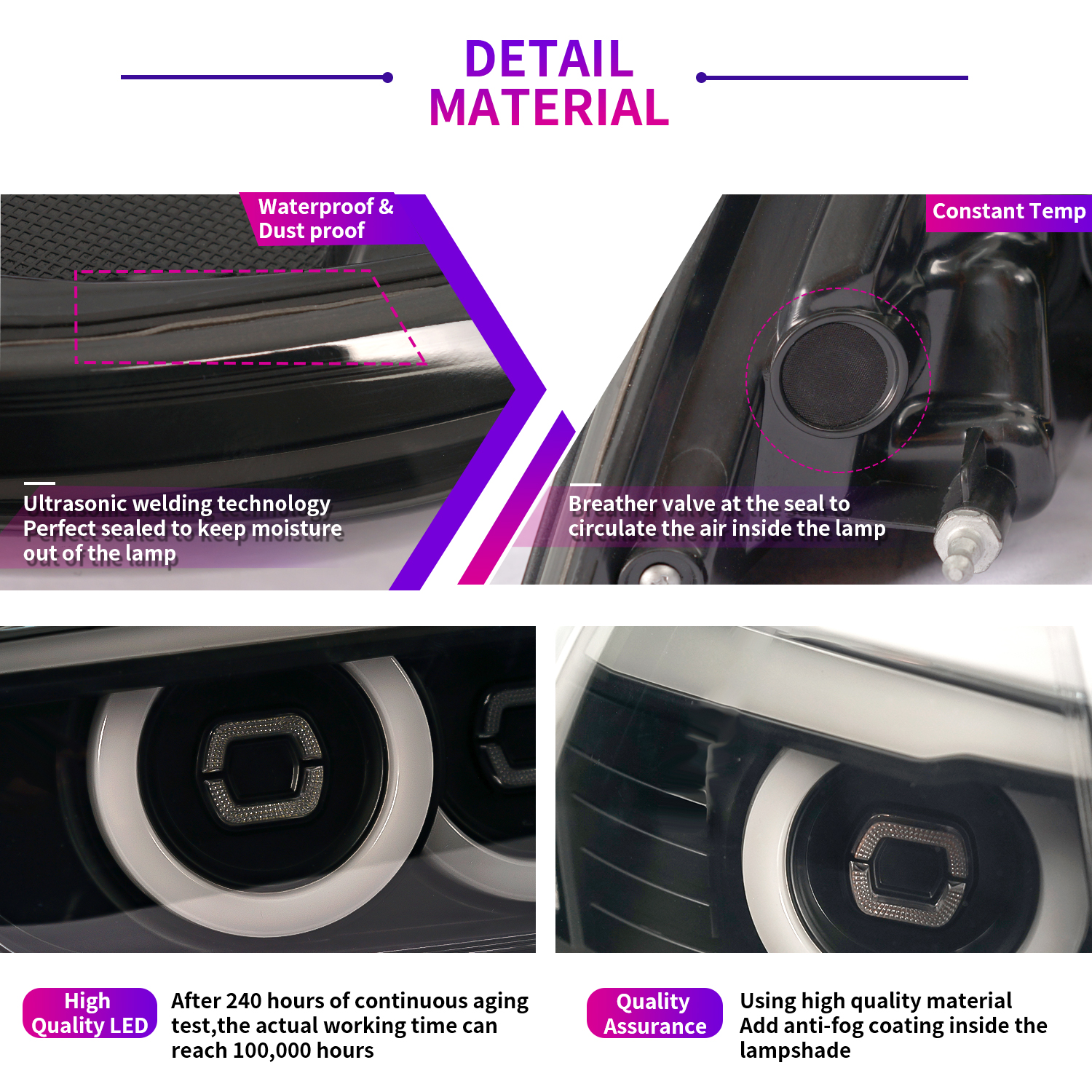 DETAIL
MATERIAL

Waterproof &
Dust proof

Ultrasonic welding technology
Perfect sealed to keep moisture out of the lamp

Constant Temp

Breather valve at the seal to circulate the air inside the lamp

High Quality LED

After 240 hours of continuous aging test,the actual working time can reach 100,000 hours

Quality Assurance

Using high quality material
Add anti-fog coating inside the lampshade