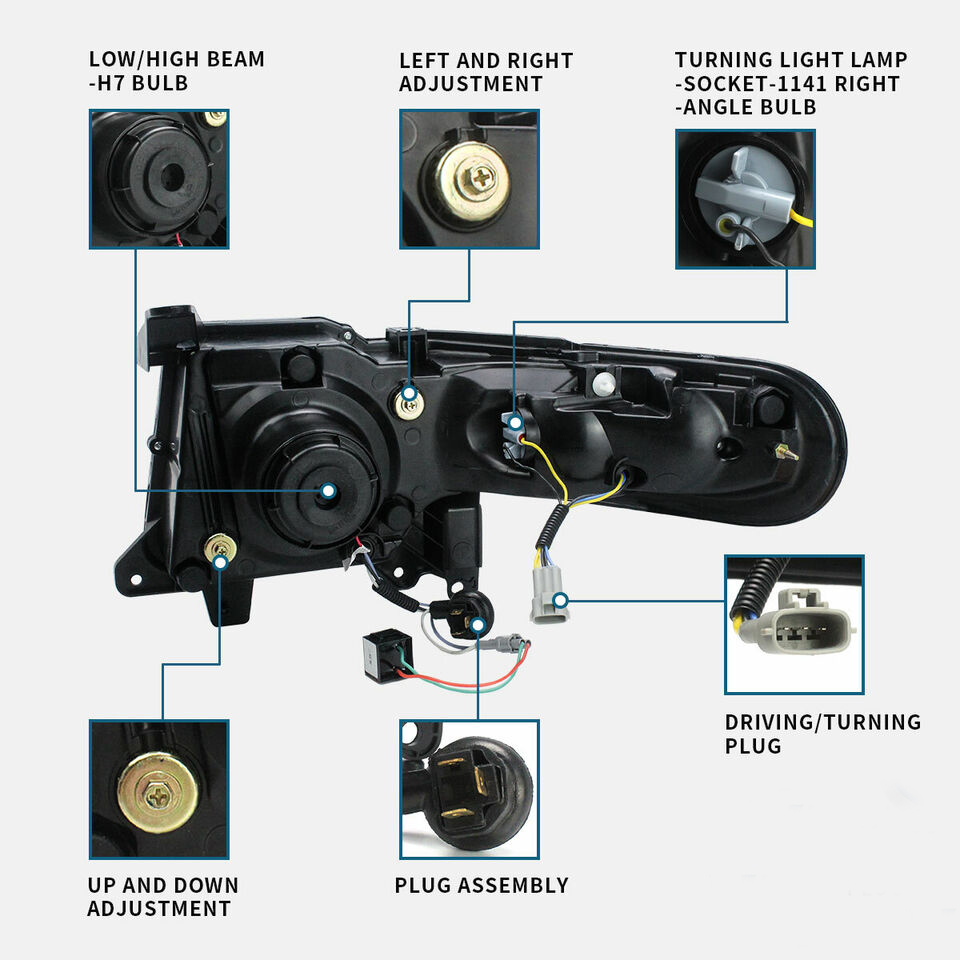 LOW/HIGH BEAM
-H7 BULB

LEFT AND RIGHT
ADJUSTMENT

TURNING LIGHT LAMP
-SOCKET-1141 RIGHT
-ANGLE BULB

DRIVING/TURNING
PLUG

UP AND DOWN
ADJUSTMENT

PLUG ASSEMBLY