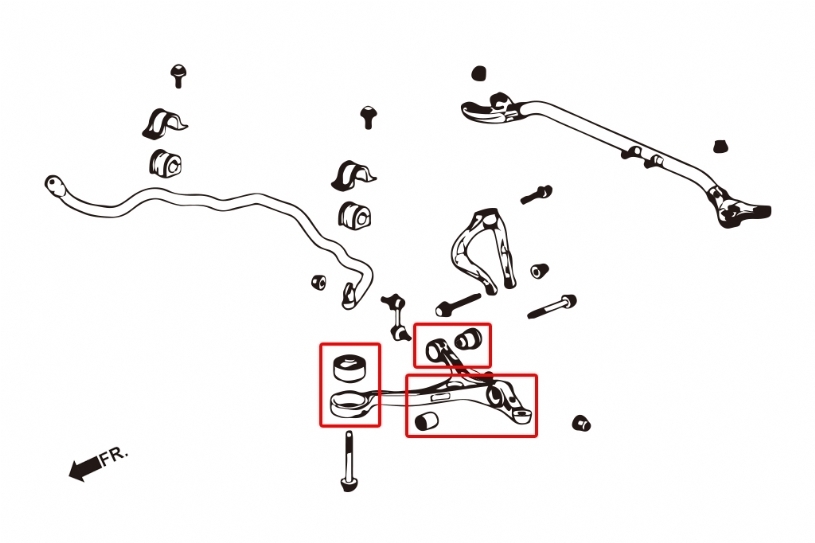 FR.