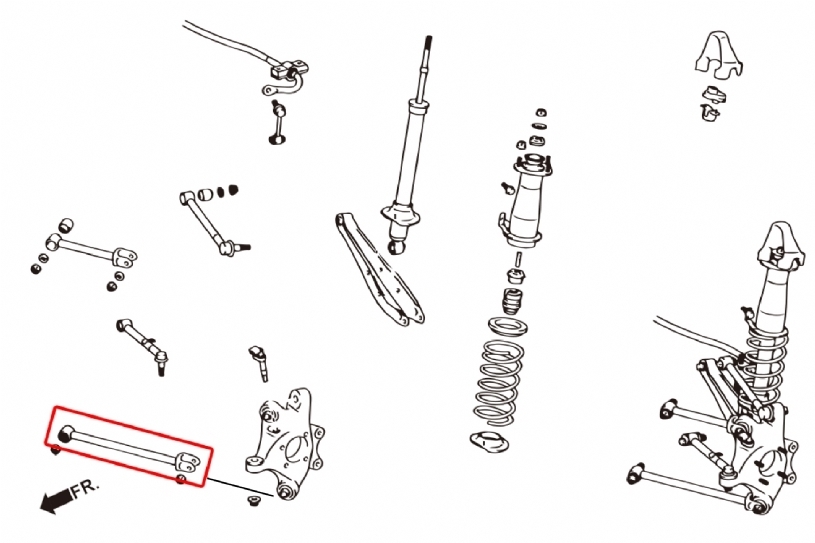 FR.