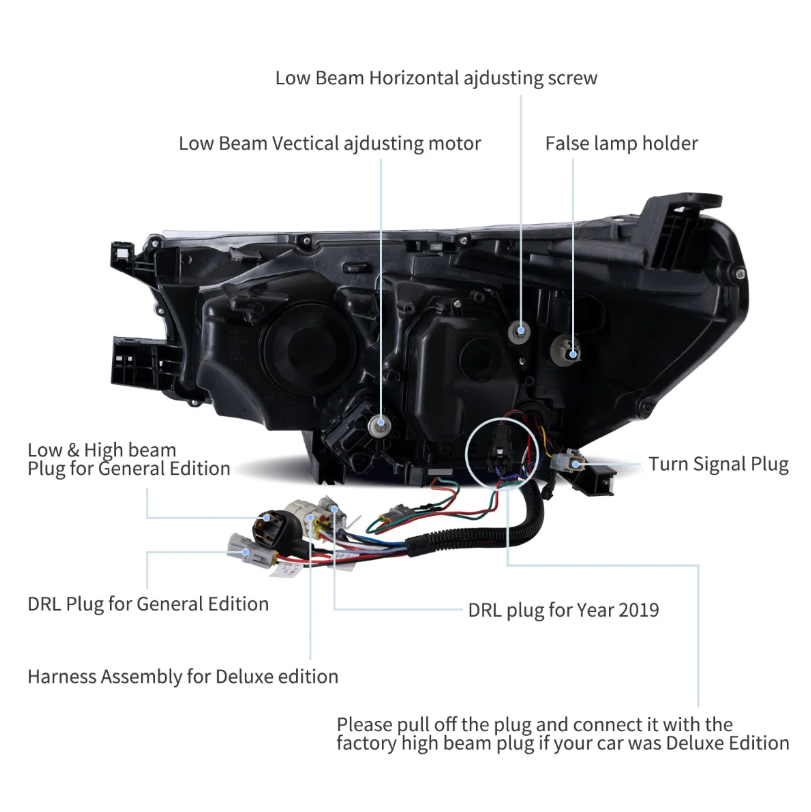 Low Beam Horizontal ajdusting screw

Low Beam Vectical ajdusting motor

False lamp holder

Low & High beam
Plug for General Edition

Turn Signal Plug

DRL Plug for General Edition

DRL plug for Year 2019

Harness Assembly for Deluxe edition

Please pull off the plug and connect it with the factory high beam plug if your car was Deluxe Edition